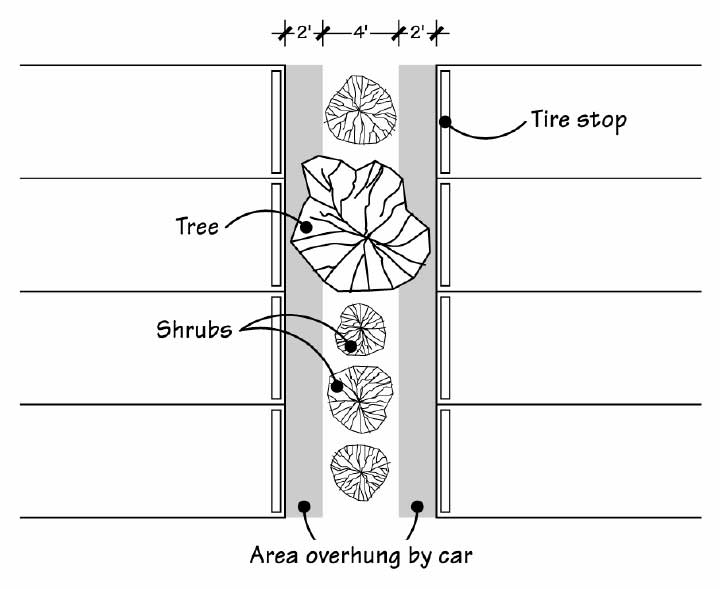 2' 4' 2'

Tire stop

Tree

Shrubs

Area overhung by car