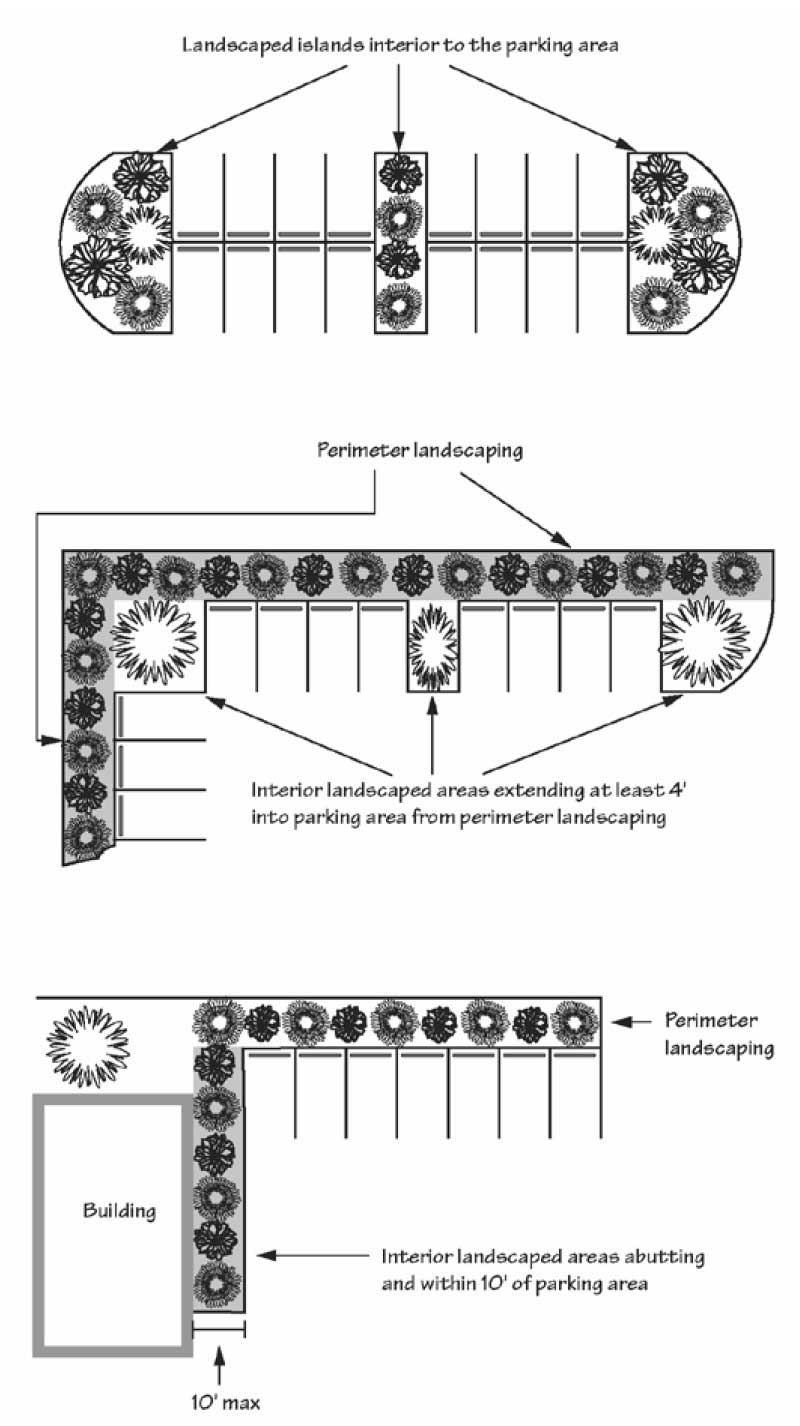 Landscaped islands interior to the parking area

Perimeter landscaping

Interior landscaped areas extending at least 4' into parking area from perimeter landscaping

Perimeter landscaping

Building

Interior landscaped areas abutting and within 10' of parking area

10' max